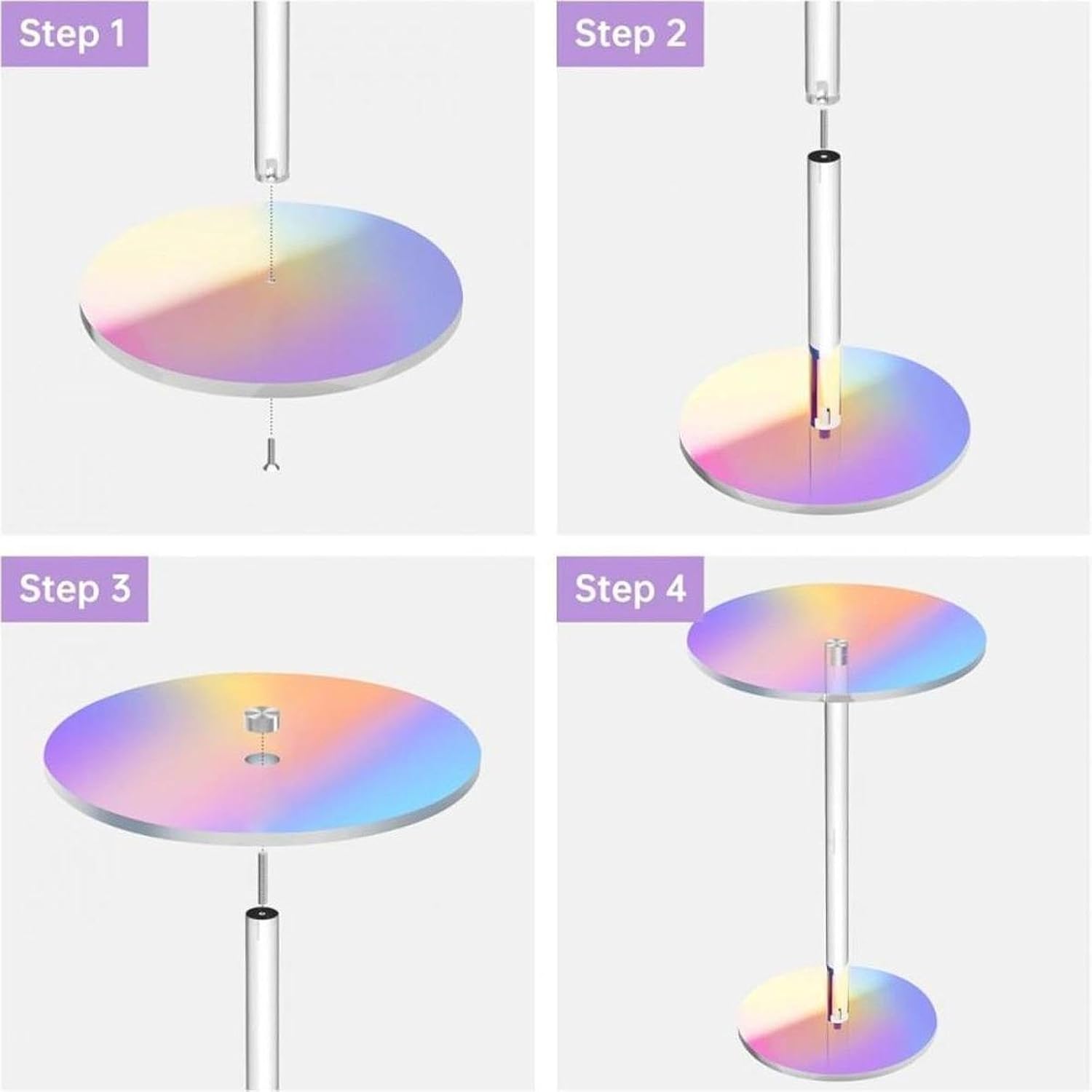 Step 1

Step 2

Step 3

Step 4