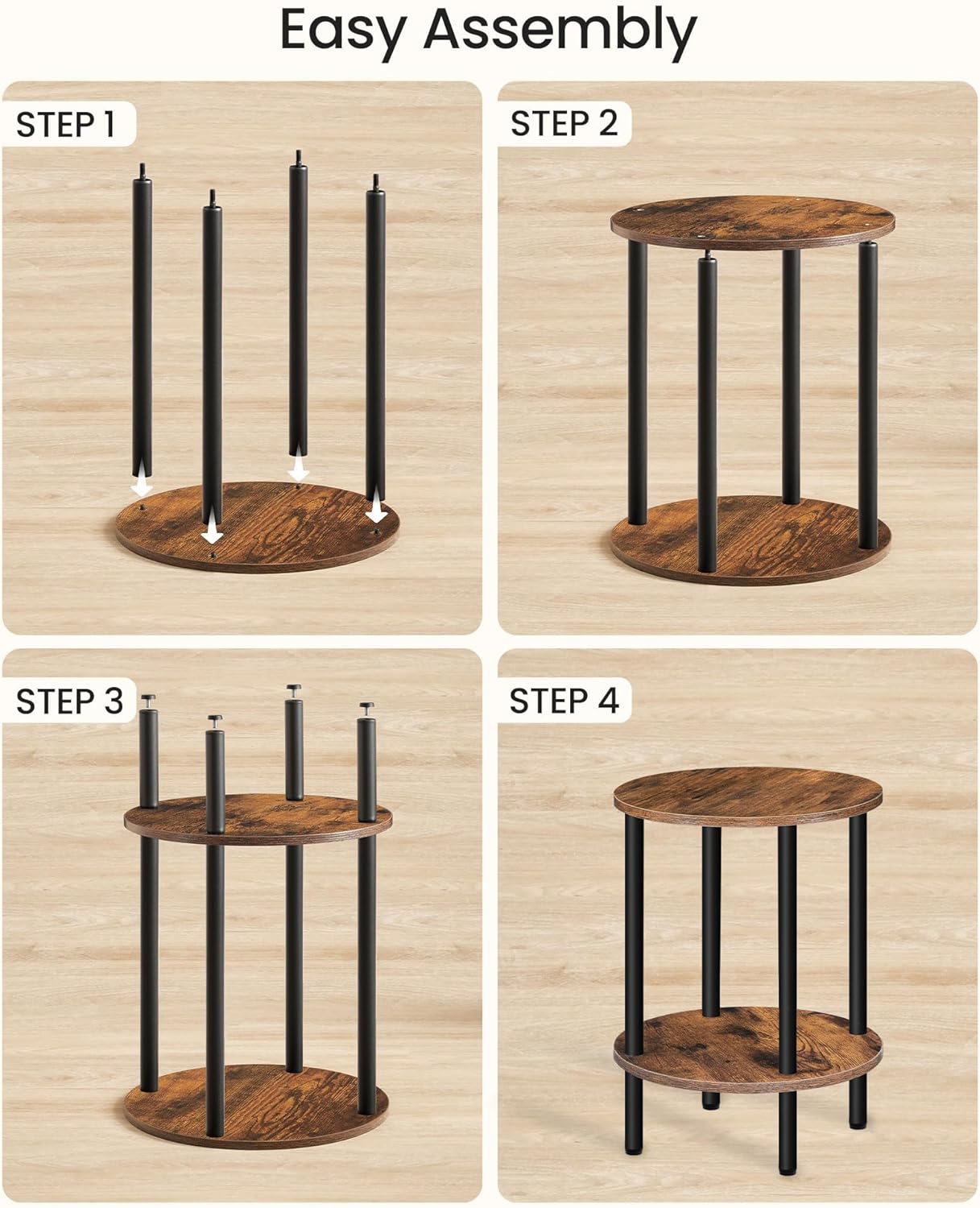 Easy Assembly

STEP 1

STEP 2

STEP 3

STEP 4